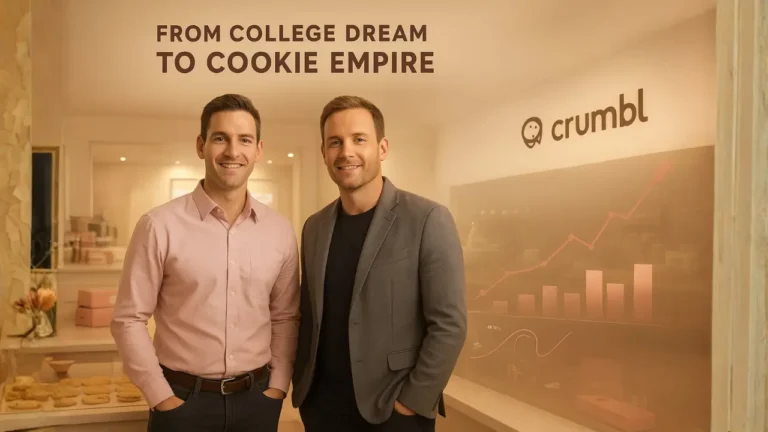 FROM COLLEGE DREAM
TO COOKIE EMPIRE

crumbl