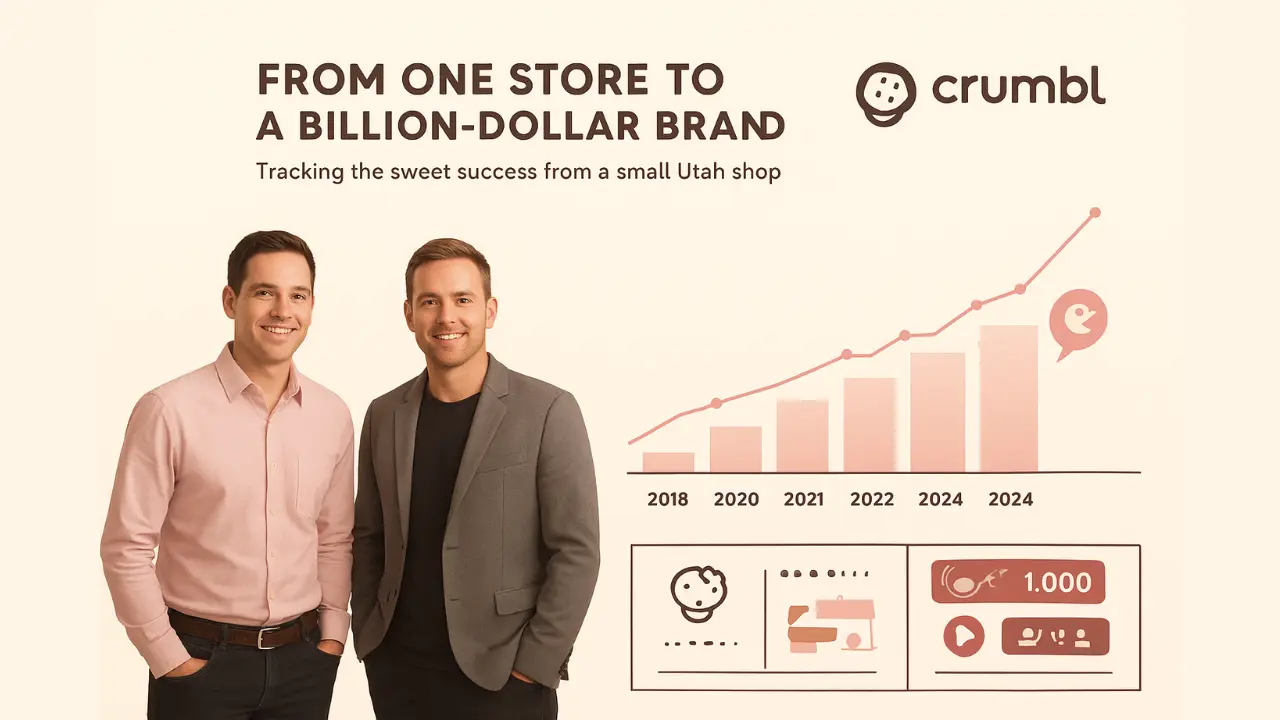 FROM ONE STORE TO
A BILLION-DOLLAR BRAND

Tracking the sweet success from a small Utah shop

crumbl

2018 2020 2021 2022 2024 2024

1.000